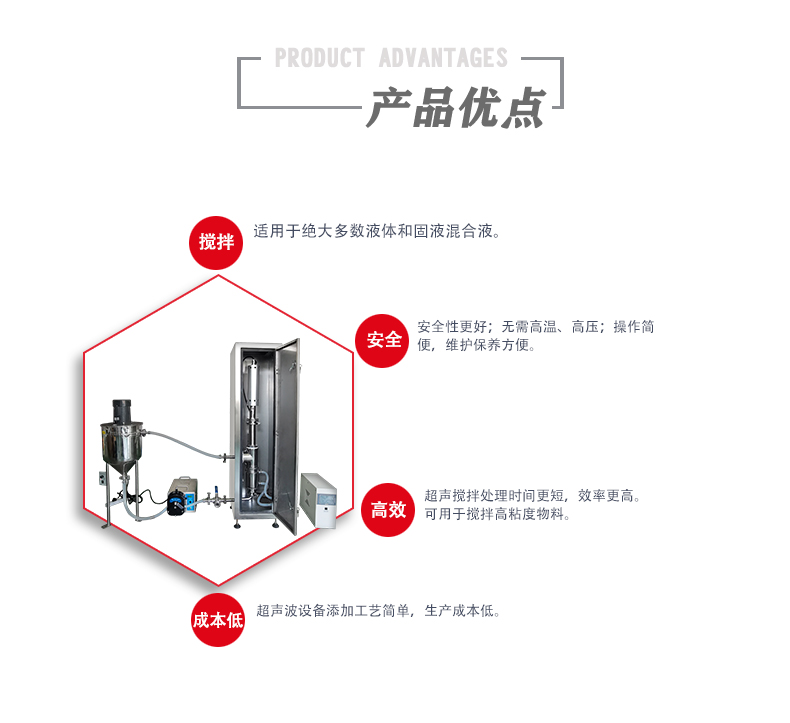 PRODUCT ADVANTAGES

产品优点

搅拌

适用于绝大多数液体和固液混合液。

安全

安全性更好；无需高温、高压；操作简便，维护保养方便。

高效

超声搅拌处理时间更短，效率更高。可用于搅拌高粘度物料。

成本低

超声波设备添加工艺简单，生产成本低。