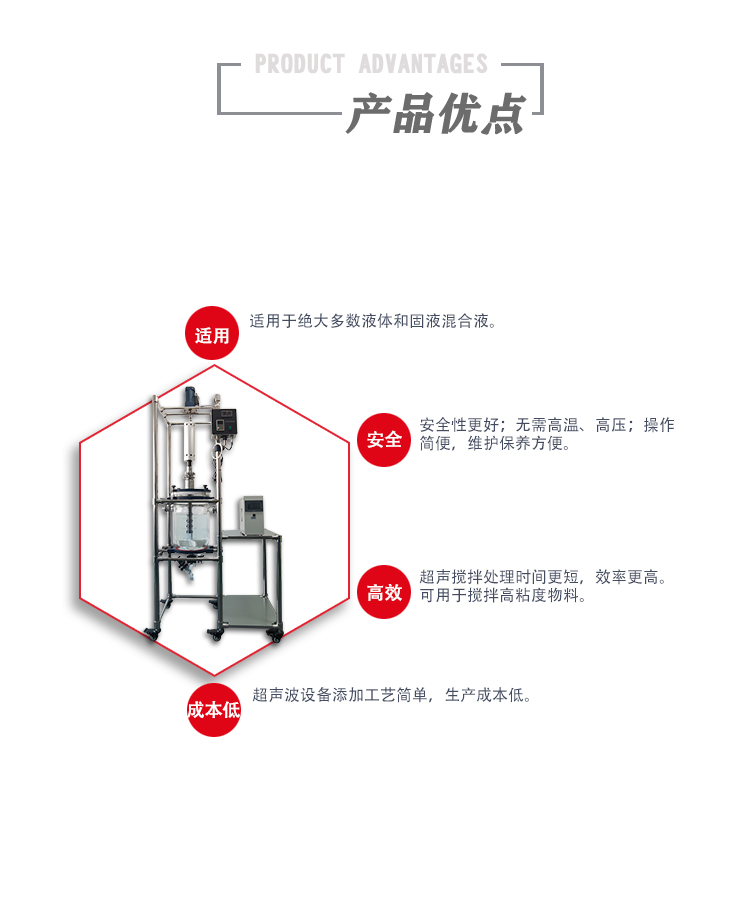 PRODUCT ADVANTAGES

产品优点

适用

适用于绝大多数液体和固液混合液。

安全

安全性更好；无需高温、高压；操作简便，维护保养方便。

高效

超声搅拌处理时间更短，效率更高。可用于搅拌高粘度物料。

成本低

超声波设备添加工艺简单，生产成本低。